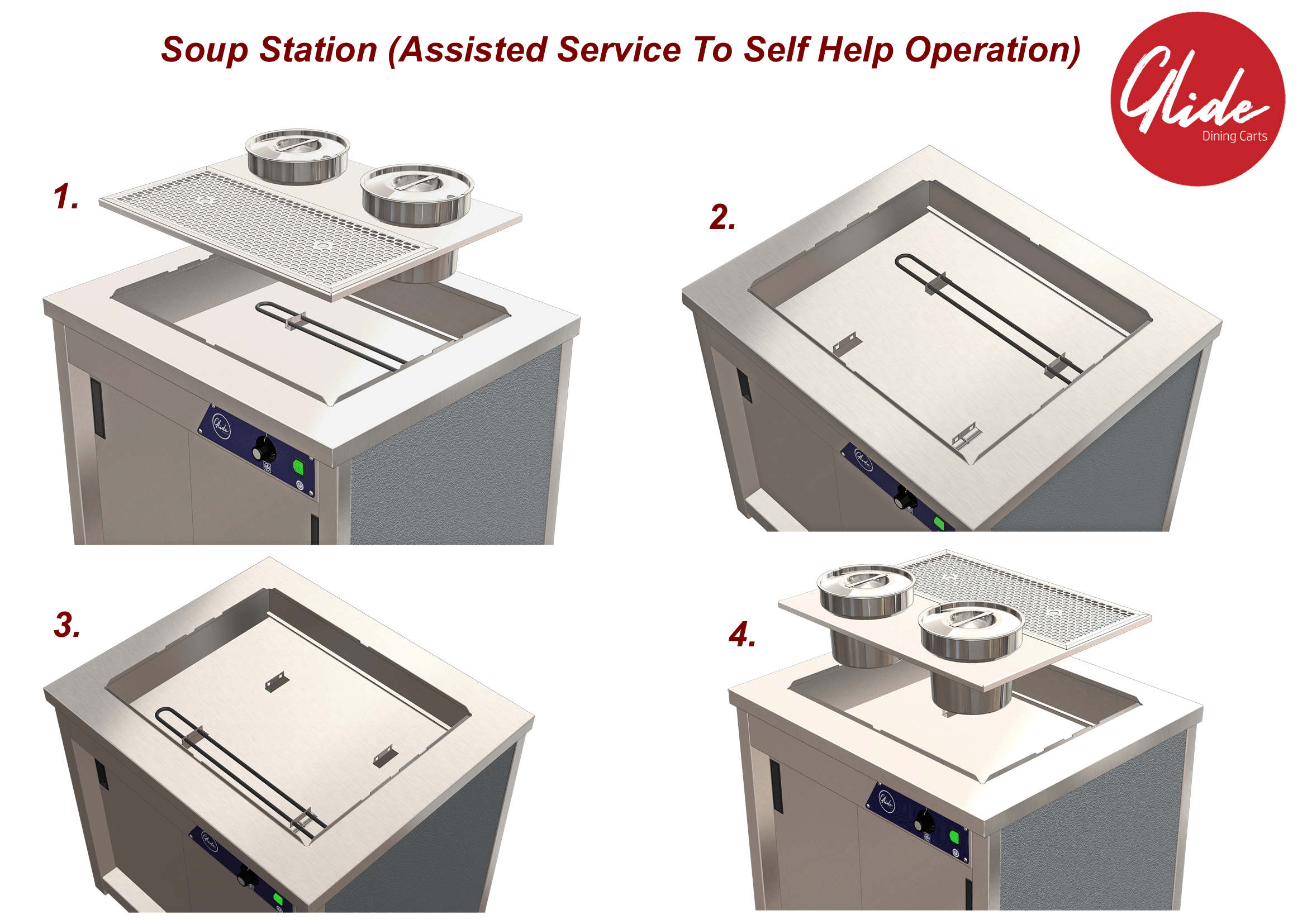 Soup Station (Assisted Service To Self Help Operation)

Glide
Dining Carts

1.

2.

3.

4.